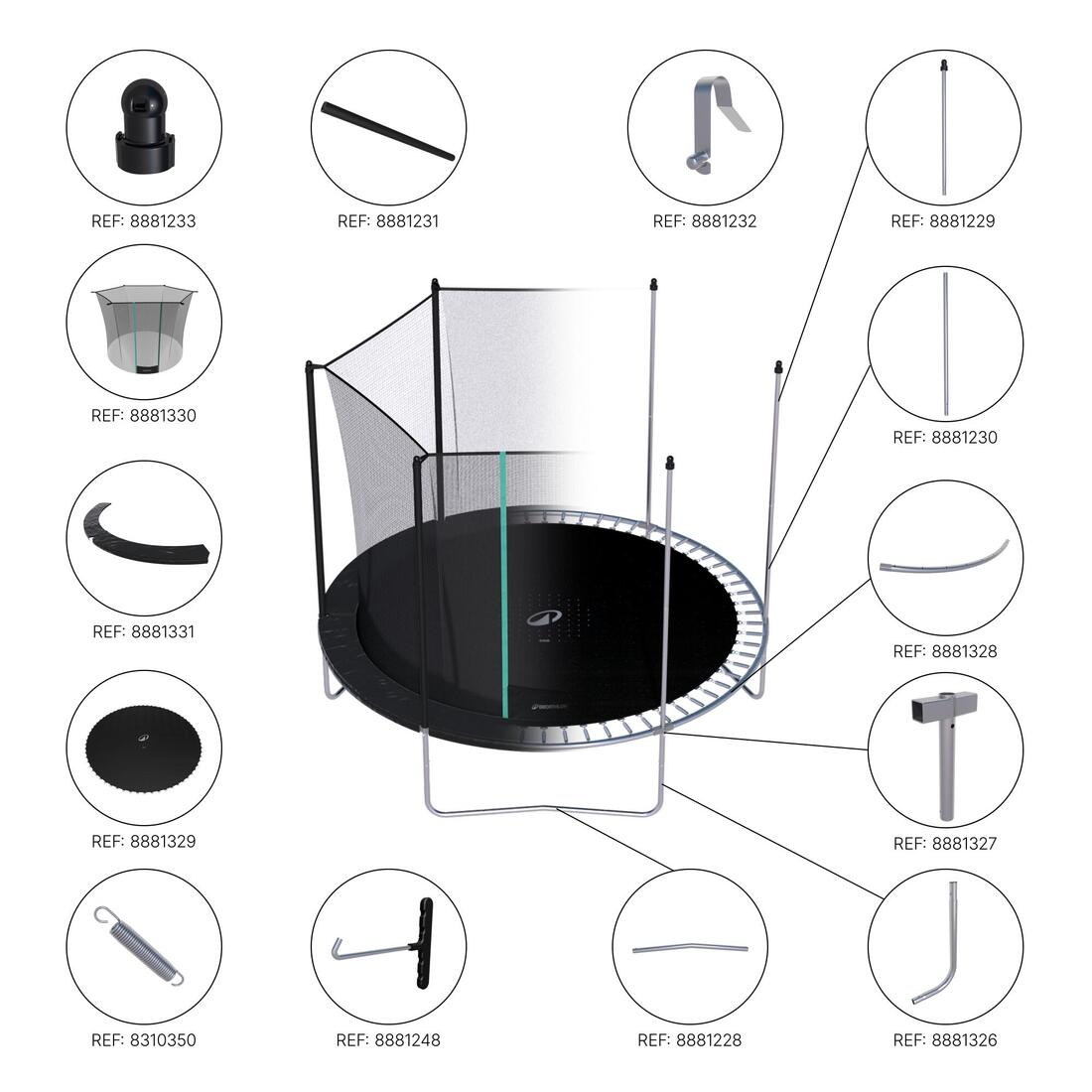 REF: 8881233

REF: 8881231

REF: 8881232

REF: 8881229

REF: 8881330

REF: 8881230

REF: 8881331

REF: 8881328

REF: 8881329

REF: 8881327

REF: 8310350

REF: 8881248

REF: 8881228

REF: 8881326