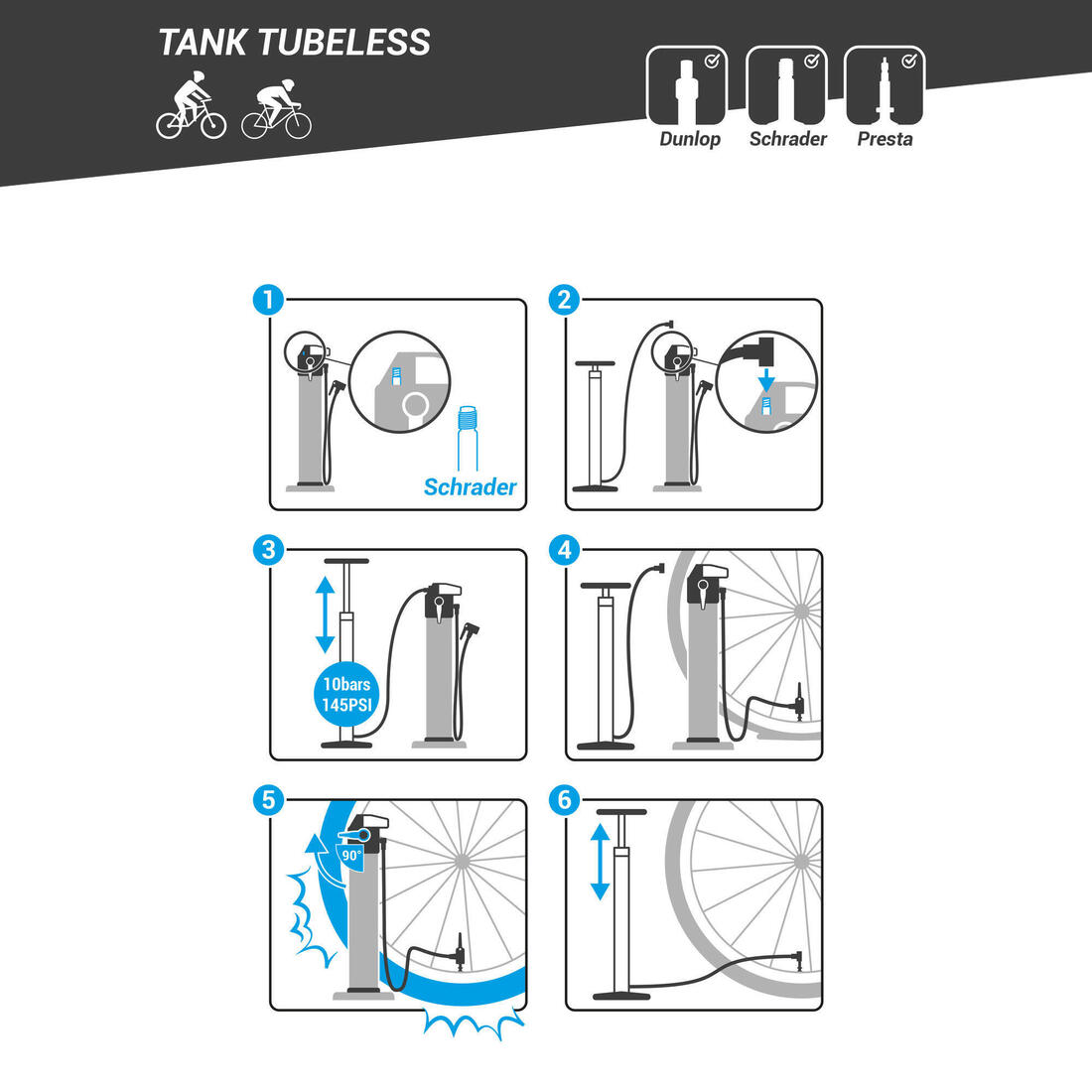 TANK TUBELESS

Dunlop
Schrader
Presta

1
Schrader

2

3
10bars
145PSI

4

5
90°

6